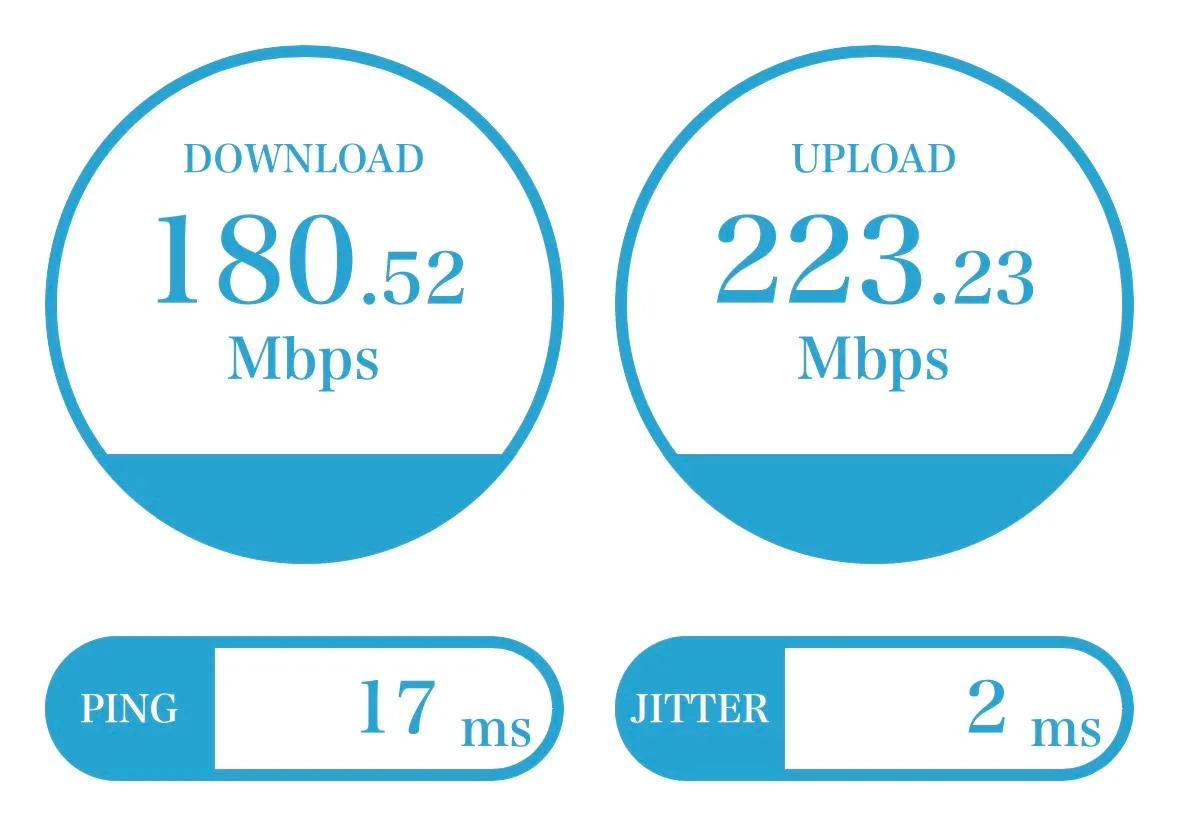 DOWNLOAD
180.52
Mbps

UPLOAD
223.23
Mbps

PING 17 ms

JITTER 2 ms