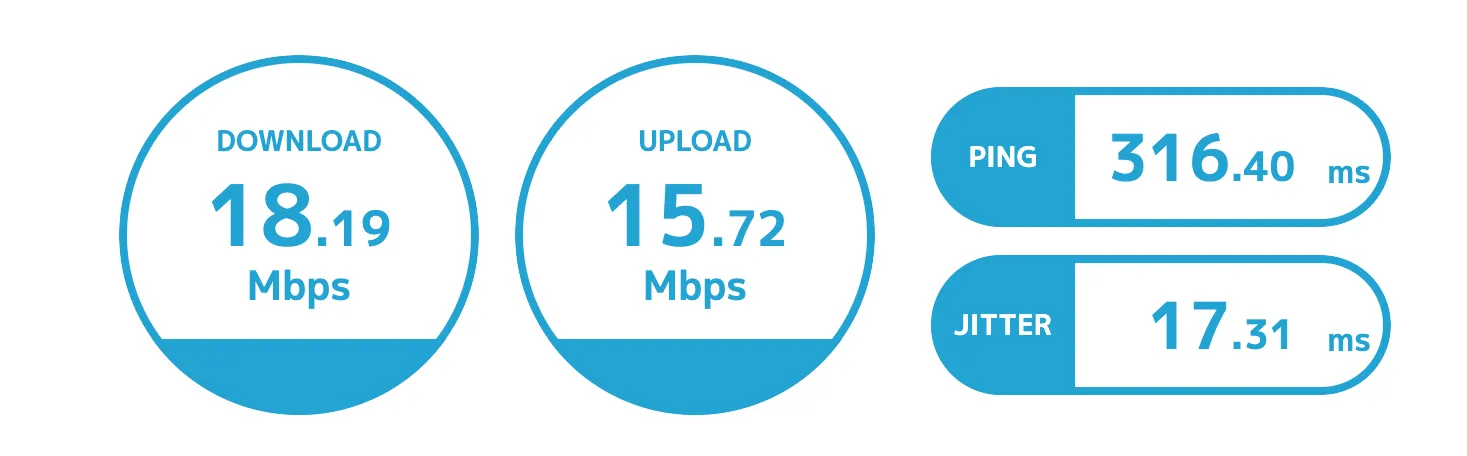 DOWNLOAD
18.19
Mbps

UPLOAD
15.72
Mbps

PING
316.40 ms

JITTER
17.31 ms